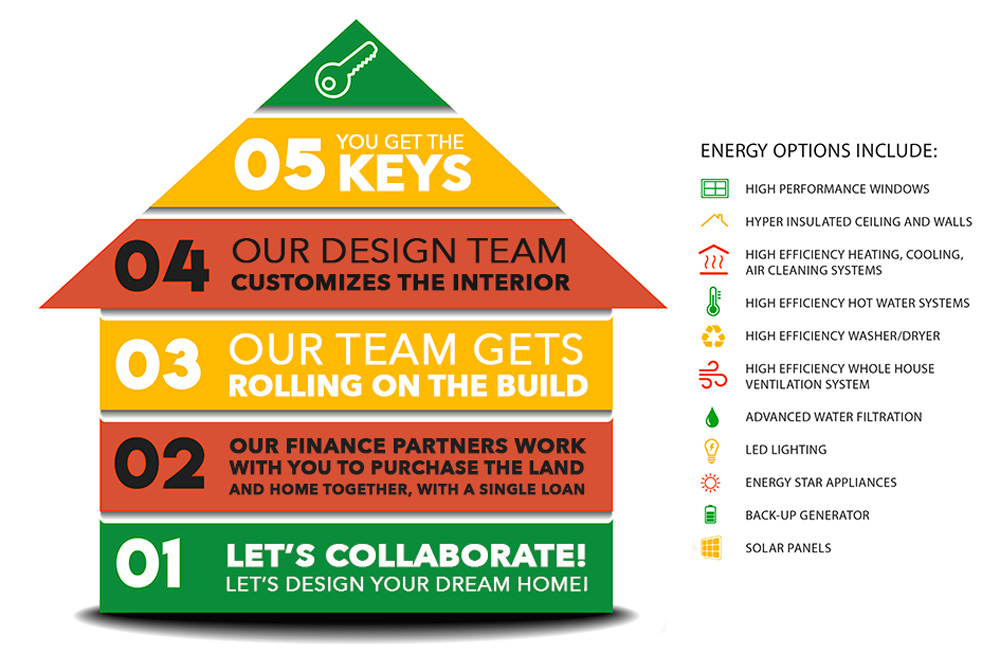 05 YOU GET THE KEYS

04 OUR DESIGN TEAM CUSTOMIZES THE INTERIOR

03 OUR TEAM GETS ROLLING ON THE BUILD

02 OUR FINANCE PARTNERS WORK WITH YOU TO PURCHASE THE LAND AND HOME TOGETHER, WITH A SINGLE LOAN

01 LET'S COLLABORATE! LET'S DESIGN YOUR DREAM HOME!

ENERGY OPTIONS INCLUDE:

HIGH PERFORMANCE WINDOWS

HYPER INSULATED CEILING AND WALLS

HIGH EFFICIENCY HEATING, COOLING, AIR CLEANING SYSTEMS

HIGH EFFICIENCY HOT WATER SYSTEMS

HIGH EFFICIENCY WASHER/DRYER

HIGH EFFICIENCY WHOLE HOUSE VENTILATION SYSTEM

ADVANCED WATER FILTRATION

LED LIGHTING

ENERGY STAR APPLIANCES

BACK-UP GENERATOR

SOLAR PANELS